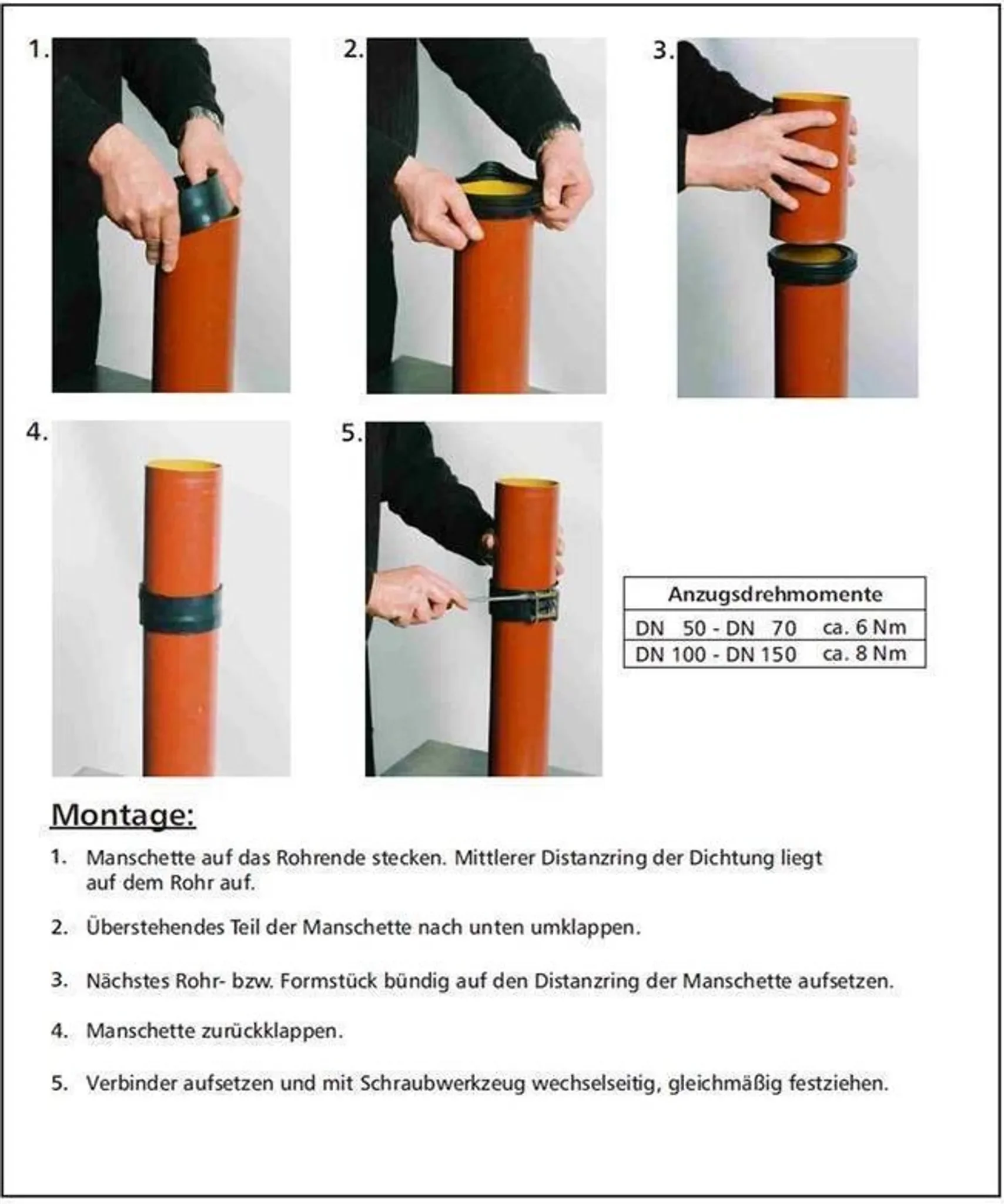 1.

2.

3.

4.

5.

| Anzugsdrehmomente | |
|---|---|
| DN 50 - DN 70 | ca. 6 Nm |
| DN 100 - DN 150 | ca. 8 Nm |

Montage:

1. Manschette auf das Rohrende stecken. Mittlerer Distanzring der Dichtung liegt auf dem Rohr auf.

2. Überstehendes Teil der Manschette nach unten umklappen.

3. Nächstes Rohr- bzw. Formstück bündig auf den Distanzring der Manschette aufsetzen.

4. Manschette zurückklappen.

5. Verbinder aufsetzen und mit Schraubwerkzeug wechselseitig, gleichmäßig festziehen.